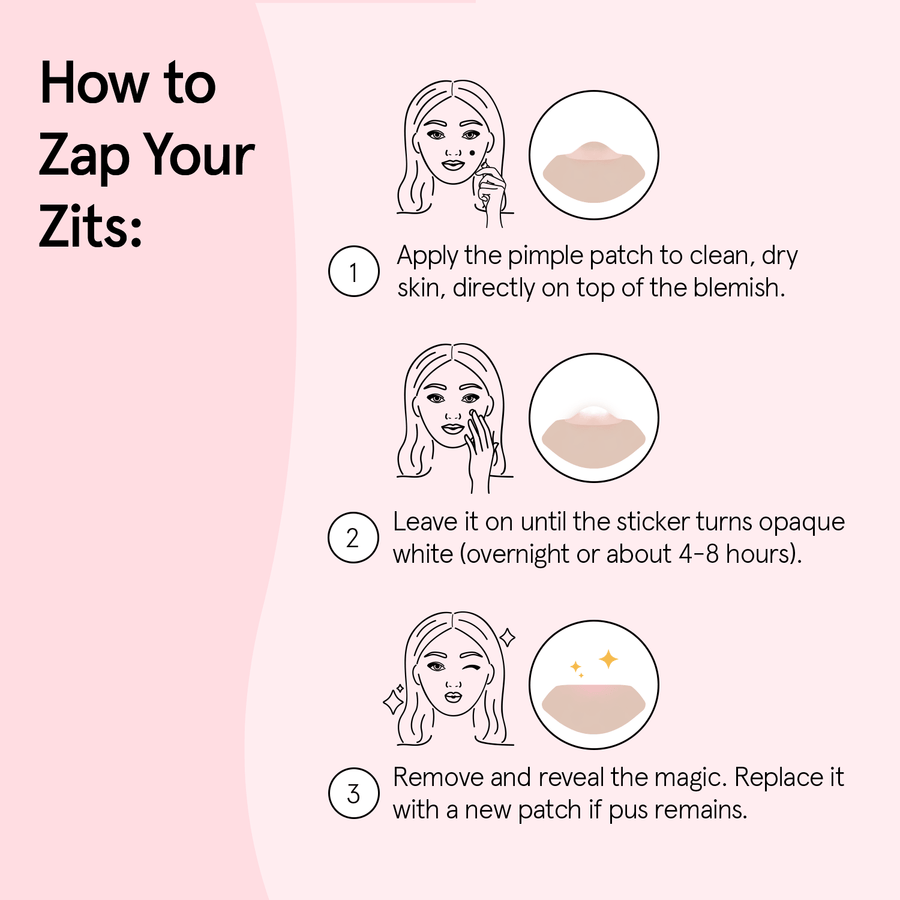 How to Zap Your Zits:

1 Apply the pimple patch to clean, dry skin, directly on top of the blemish.

2 Leave it on until the sticker turns opaque white (overnight or about 4-8 hours).

3 Remove and reveal the magic. Replace it with a new patch if pus remains.