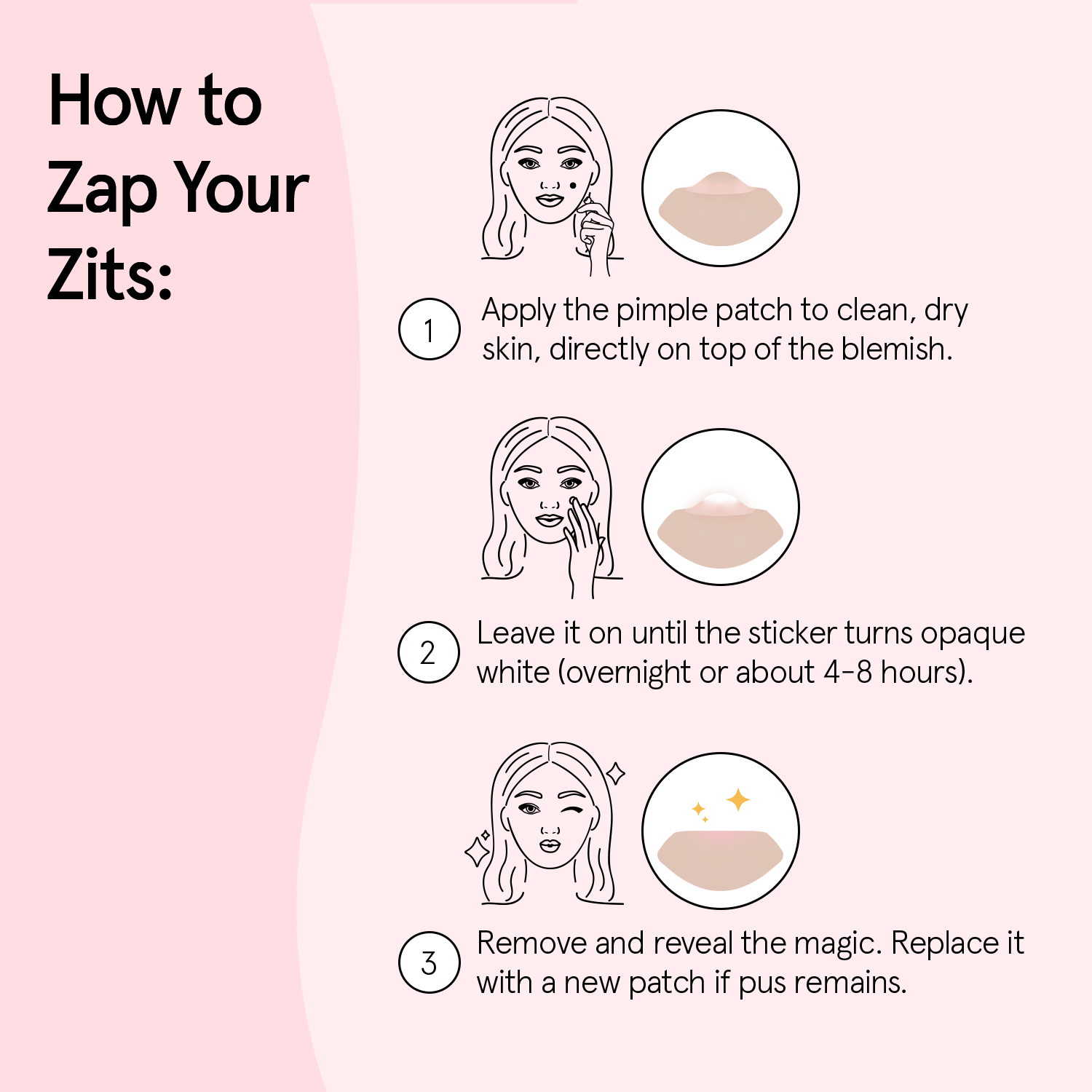 How to Zap Your Zits:

1 Apply the pimple patch to clean, dry skin, directly on top of the blemish.

2 Leave it on until the sticker turns opaque white (overnight or about 4-8 hours).

3 Remove and reveal the magic. Replace it with a new patch if pus remains.